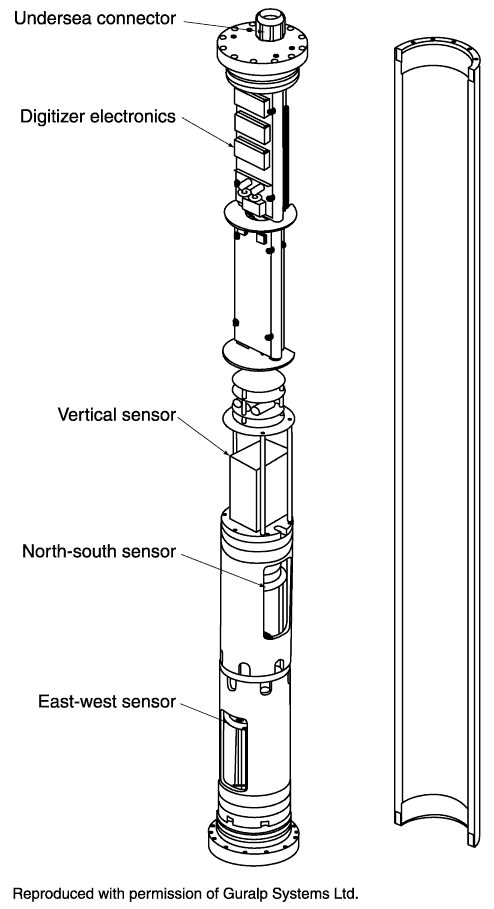 Undersea connector

Digitizer electronics

Vertical sensor

North-south sensor

East-west sensor

Reproduced with permission of Guralp Systems Ltd.