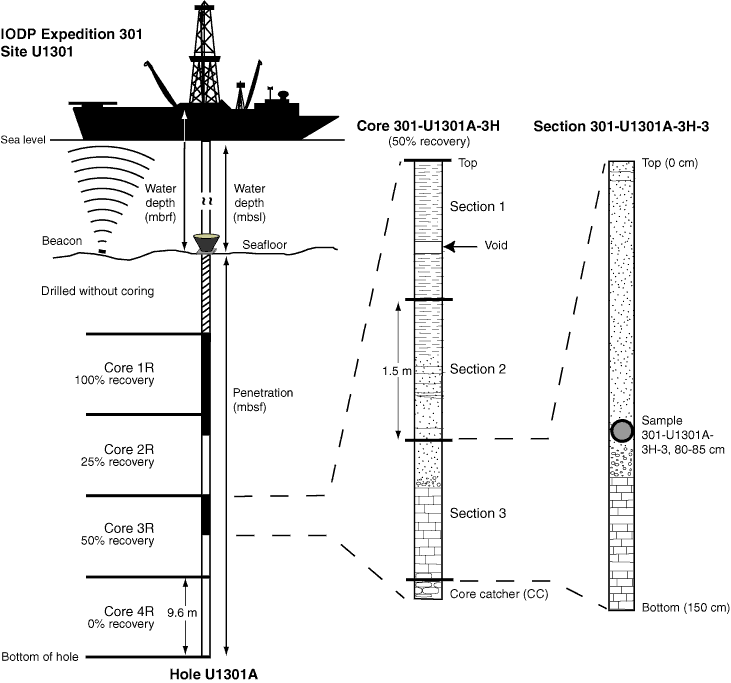 IODP Expedition 301
Site U1301

Sea level

Water depth (mbrf)

Water depth (mbsl)

Beacon

Seafloor

Drilled without coring

Core 1R
100% recovery

Penetration (mbsf)

Core 2R
25% recovery

Core 3R
50% recovery

Core 4R
0% recovery

9.6 m

Bottom of hole

Hole U1301A

Core 301-U1301A-3H
(50% recovery)

Top

Section 1

Void

1.5 m

Section 2

Section 3

Core catcher (CC)

Section 301-U1301A-3H-3

Top (0 cm)

Sample
301-U1301A-3H-3, 80-85 cm

Bottom (150 cm)