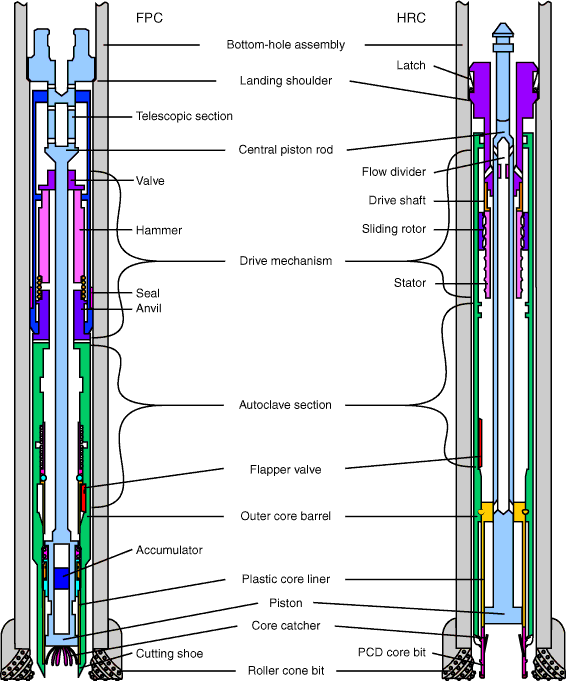 FPC

HRC

Bottom-hole assembly

Latch

Landing shoulder

Telescopic section

Central piston rod

Flow divider

Valve

Drive shaft

Hammer

Sliding rotor

Drive mechanism

Stator

Seal

Anvil

Autoclave section

Flapper valve

Outer core barrel

Accumulator

Plastic core liner

Piston

Core catcher

Cutting shoe

PCD core bit

Roller cone bit